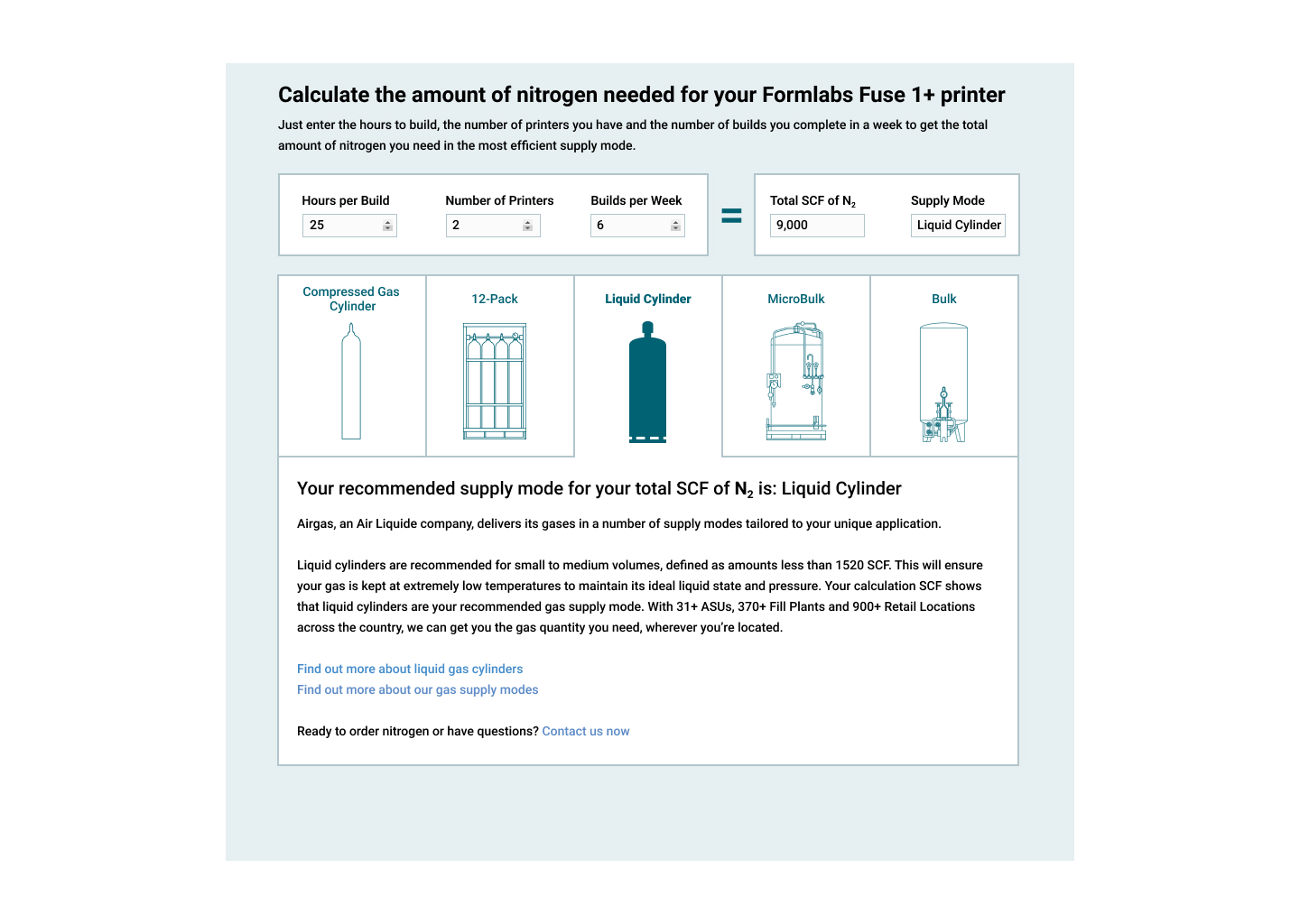 Calculate the amount of nitrogen needed for your Formlabs Fuse 1+ printer

Just enter the hours to build, the number of printers you have and the number of builds you complete in a week to get the total amount of nitrogen you need in the most efficient supply mode.

Hours per Build
25

Number of Printers
2

Builds per Week
6

=

Total SCF of $N_2$
9,000

Supply Mode
Liquid Cylinder

Compressed Gas Cylinder

12-Pack

Liquid Cylinder

MicroBulk

Bulk

Your recommended supply mode for your total SCF of $N_2$ is: Liquid Cylinder

Airgas, an Air Liquide company, delivers its gases in a number of supply modes tailored to your unique application.

Liquid cylinders are recommended for small to medium volumes, defined as amounts less than 1520 SCF. This will ensure your gas is kept at extremely low temperatures to maintain its ideal liquid state and pressure. Your calculation SCF shows that liquid cylinders are your recommended gas supply mode. With 31+ ASUs, 370+ Fill Plants and 900+ Retail Locations across the country, we can get you the gas quantity you need, wherever you're located.

Find out more about liquid gas cylinders
Find out more about our gas supply modes

Ready to order nitrogen or have questions? Contact us now